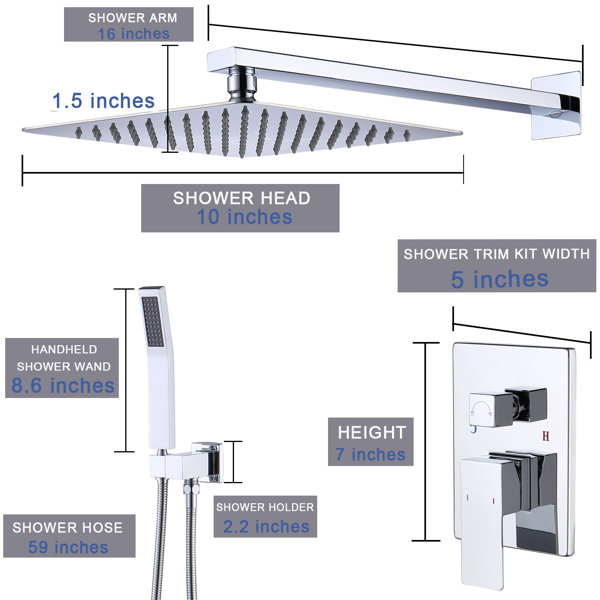 SHOWER ARM
16 inches

1.5 inches

SHOWER HEAD
10 inches

SHOWER TRIM KIT WIDTH
5 inches

HANDHELD
SHOWER WAND
8.6 inches

HEIGHT
7 inches

H

SHOWER HOLDER
2.2 inches

SHOWER HOSE
59 inches